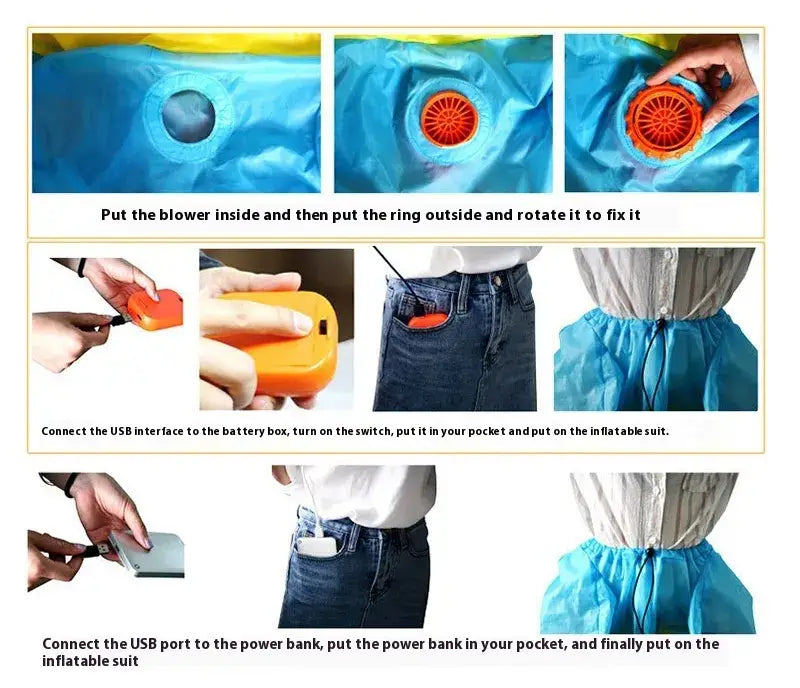 Put the blower inside and then put the ring outside and rotate it to fix it

Connect the USB interface to the battery box, turn on the switch, put it in your pocket and put on the inflatable suit.

Connect the USB port to the power bank, put the power bank in your pocket, and finally put on the inflatable suit